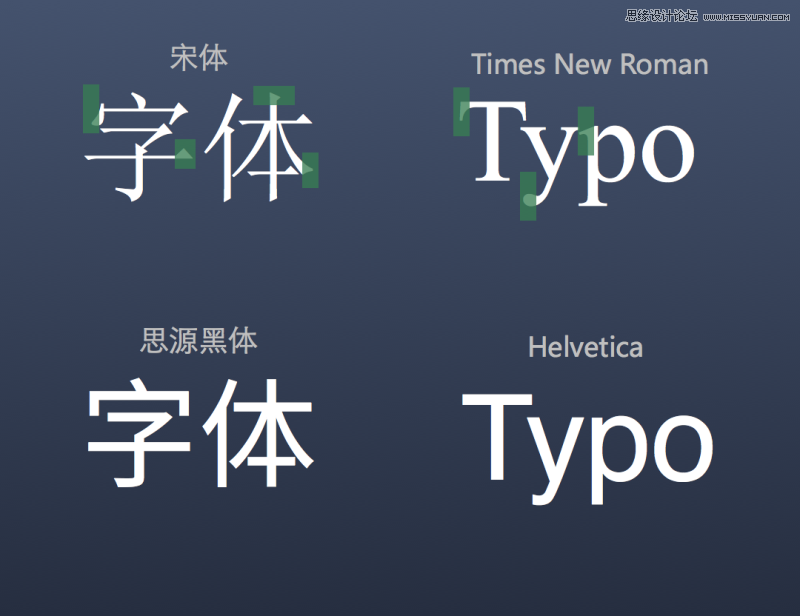 思缘设计论坛 WWW.MISSYUAN.COM

宋体
字体

Times New Roman
Typo

思源黑体
字体

Helvetica
Typo