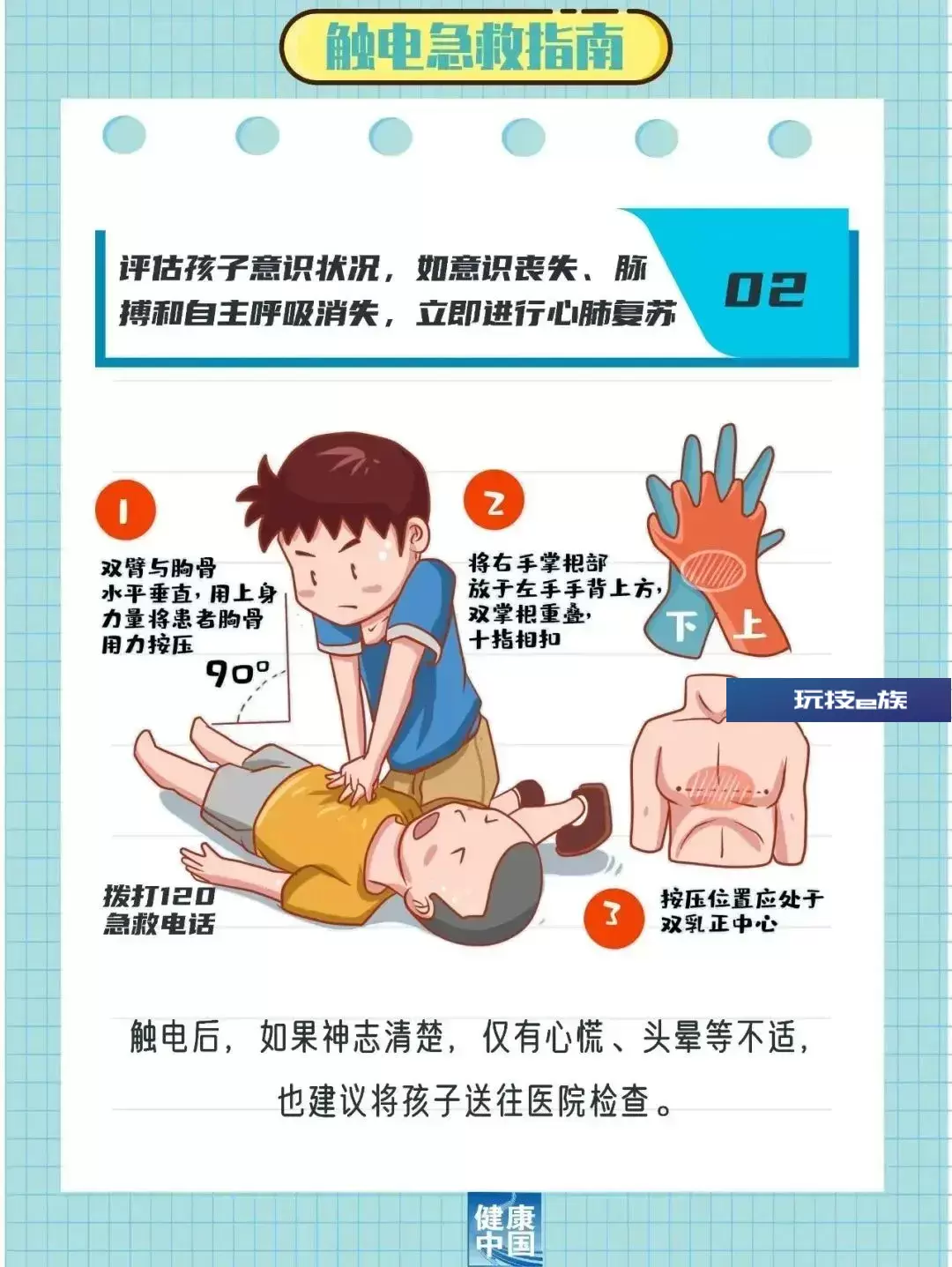 触电急救指南

评估孩子意识状况，如意识丧失、脉搏和自主呼吸消失，立即进行心肺复苏

02

1

双臂与胸骨水平垂直，用上身力量将患者胸骨用力按压

90°

2

将右手掌根部放于左手手背上方，双掌根重叠，十指相扣

下 上

玩技e族

拨打120急救电话

3

按压位置应处于双乳正中心

触电后，如果神志清楚，仅有心慌、头晕等不适，也建议将孩子送往医院检查。

健康中国